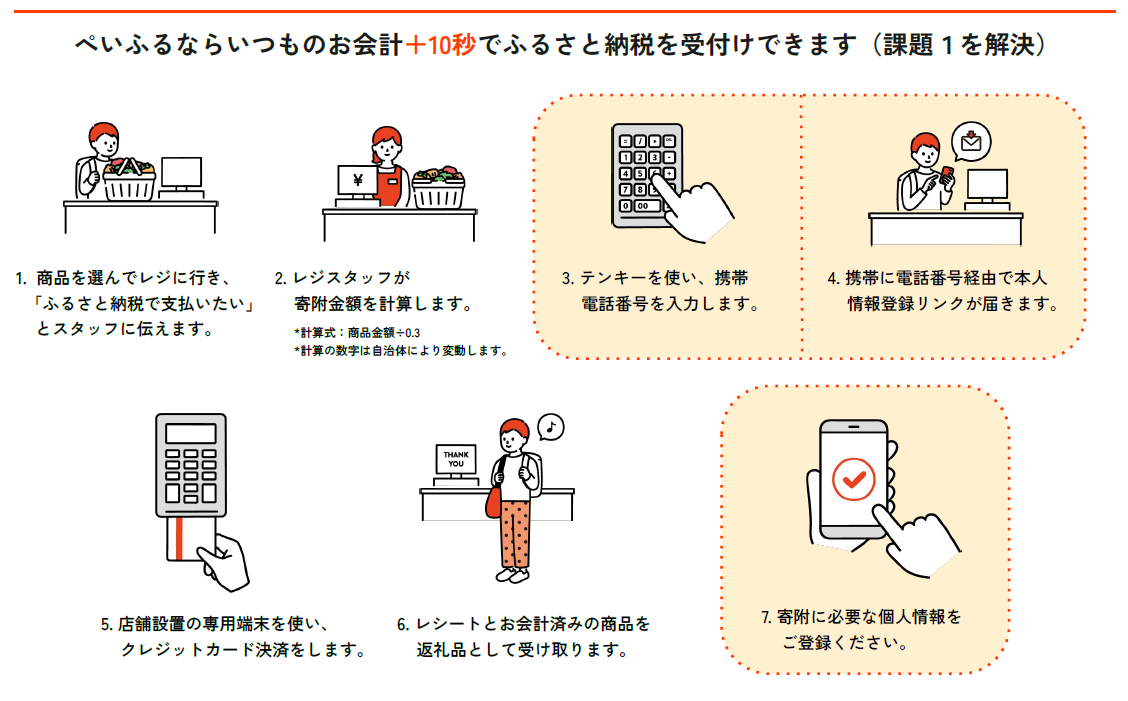 ぺいふるならいつものお会計＋10秒でふるさと納税を受付けできます（課題１を解決）

¥

1. 商品を選んでレジに行き、「ふるさと納税で支払いたい」とスタッフに伝えます。

2. レジスタッフが寄附金額を計算します。

*計算式：商品金額÷0.3
*計算の数字は自治体により変動します。

3. テンキーを使い、携帯電話番号を入力します。

4. 携帯に電話番号経由で本人情報登録リンクが届きます。

THANK YOU

5. 店舗設置の専用端末を使い、クレジットカード決済をします。

6. レシートとお会計済みの商品を返礼品として受け取ります。

7. 寄附に必要な個人情報をご登録ください。